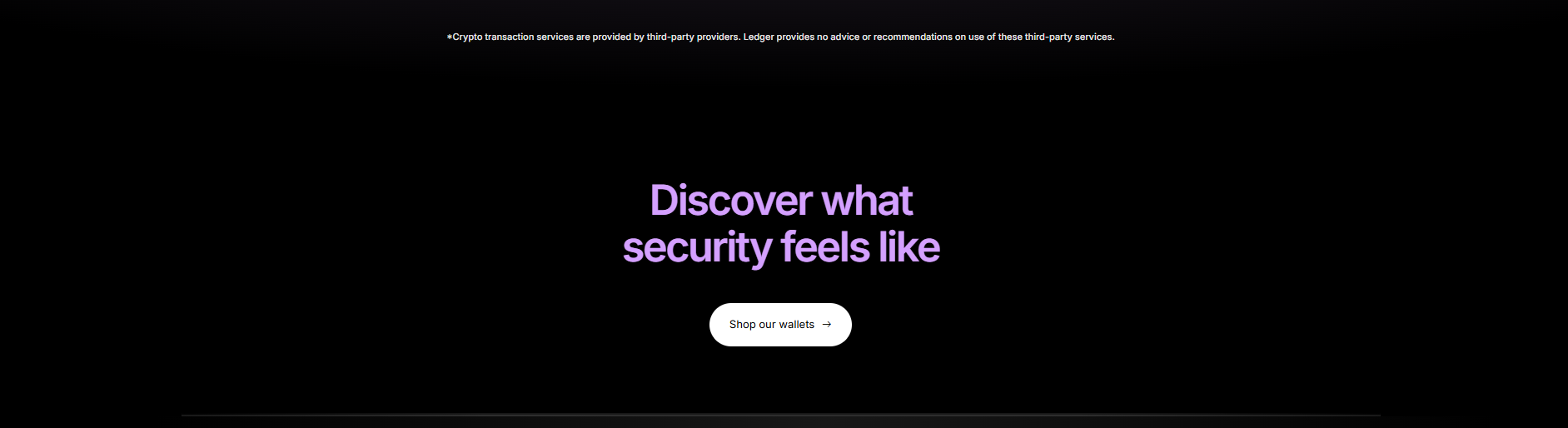 *Crypto transaction services are provided by third-party providers. Ledger provides no advice or recommendations on use of these third-party services.

Discover what security feels like

Shop our wallets →